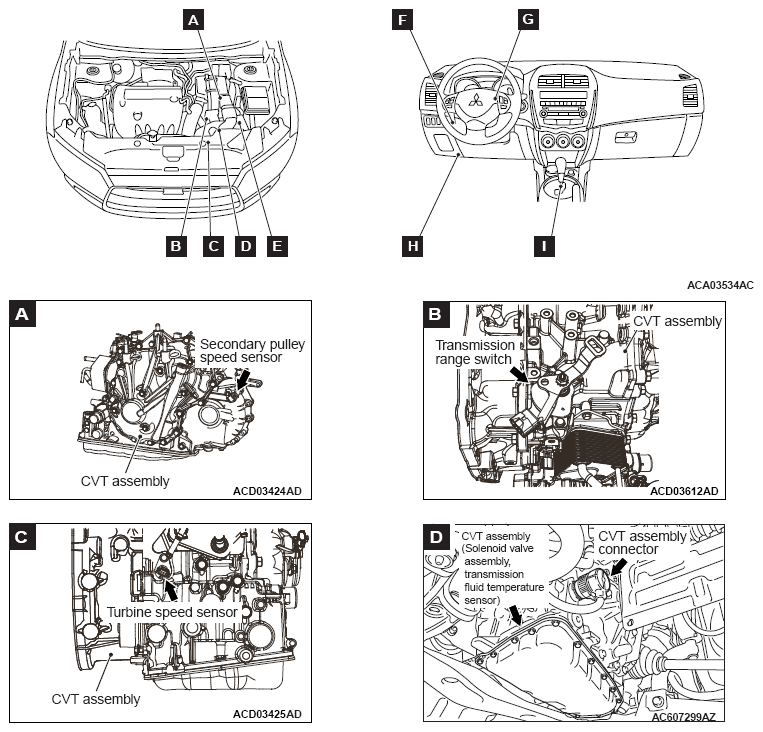 A

B C D E

F G

H I

ACA03534AC

A

Secondary pulley speed sensor

CVT assembly

ACD03424AD

B

CVT assembly

Transmission range switch

ACD03612AD

C

Turbine speed sensor

CVT assembly

ACD03425AD

D

CVT assembly (Solenoid valve assembly, transmission fluid temperature sensor)

CVT assembly connector

AC607299AZ