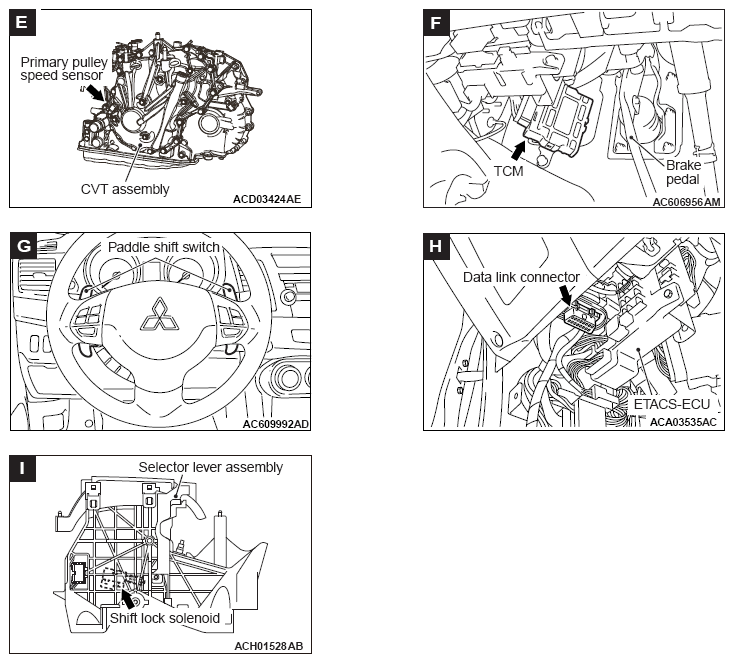 E

Primary pulley speed sensor

CVT assembly

ACD03424AE

F

TCM

Brake pedal

AC606956AM

G

Paddle shift switch

AC609992AD

H

Data link connector

ETACS-ECU

ACA03535AC

I

Selector lever assembly

Shift lock solenoid

ACH01528AB