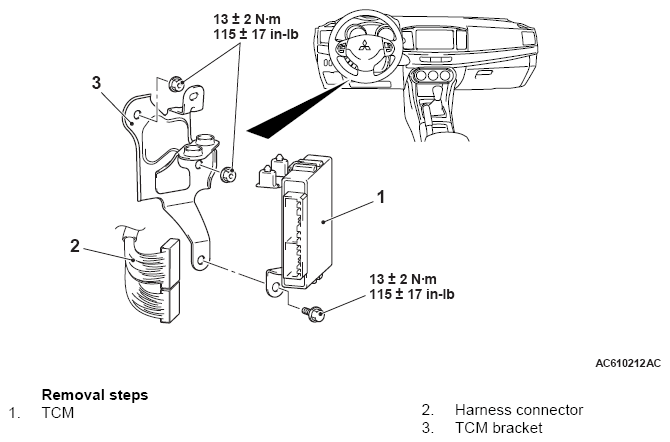 13 ± 2 N·m
115 ± 17 in-lb

3

1

2

13 ± 2 N·m
115 ± 17 in-lb

AC610212AC

Removal steps
1. TCM
2. Harness connector
3. TCM bracket