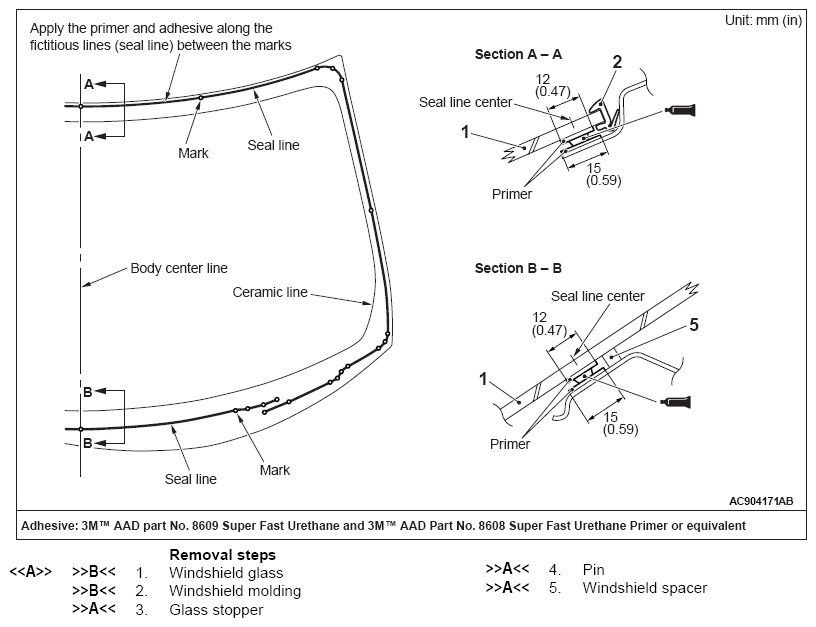 Unit: mm (in)

Apply the primer and adhesive along the fictitious lines (seal line) between the marks

A
A
Mark
Seal line
Body center line
Ceramic line
B
B
Seal line
Mark

Section A – A
12 (0.47)
2
Seal line center
1
15 (0.59)
Primer

Section B – B
Seal line center
12 (0.47)
5
1
15 (0.59)
Primer

AC904171AB

Adhesive: 3M™ AAD part No. 8609 Super Fast Urethane and 3M™ AAD Part No. 8608 Super Fast Urethane Primer or equivalent

Removal steps
<<A>> >>B<< 1. Windshield glass
>>B<< 2. Windshield molding
>>A<< 3. Glass stopper
>>A<< 4. Pin
>>A<< 5. Windshield spacer