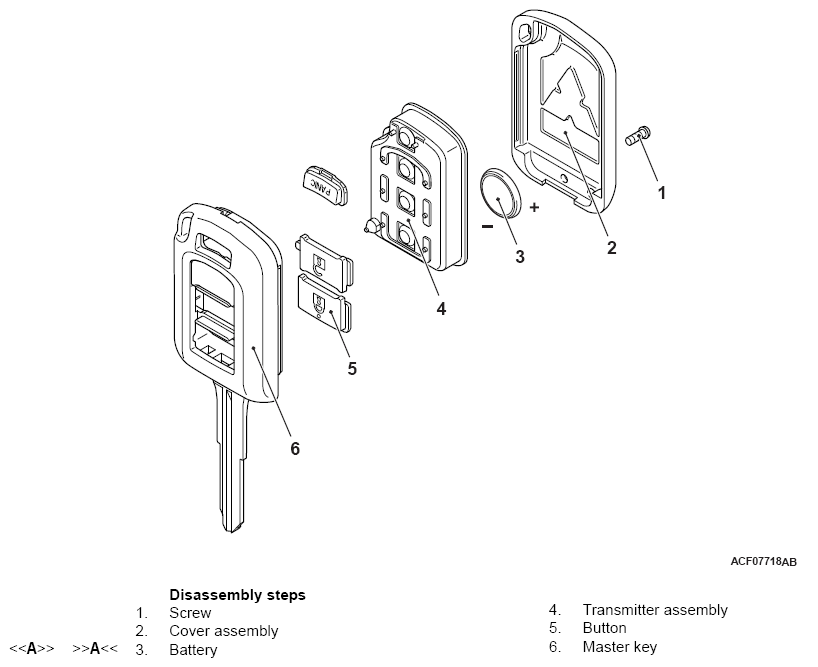 PANIC

1

2

3

4

5

6

−

+

ACF07718AB

Disassembly steps
1. Screw
2. Cover assembly
<<A>> >>A<< 3. Battery

4. Transmitter assembly
5. Button
6. Master key