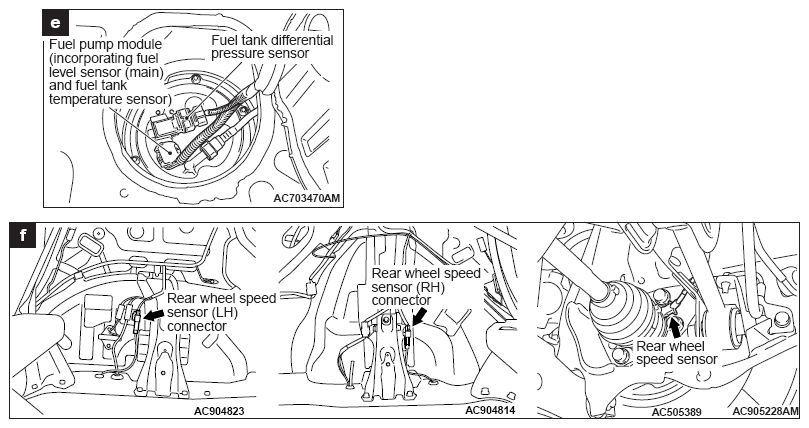 e

Fuel pump module (incorporating fuel level sensor (main) and fuel tank temperature sensor)

Fuel tank differential pressure sensor

AC703470AM

f

Rear wheel speed sensor (LH) connector

AC904823

Rear wheel speed sensor (RH) connector

AC904814

Rear wheel speed sensor

AC505389

AC905228AM