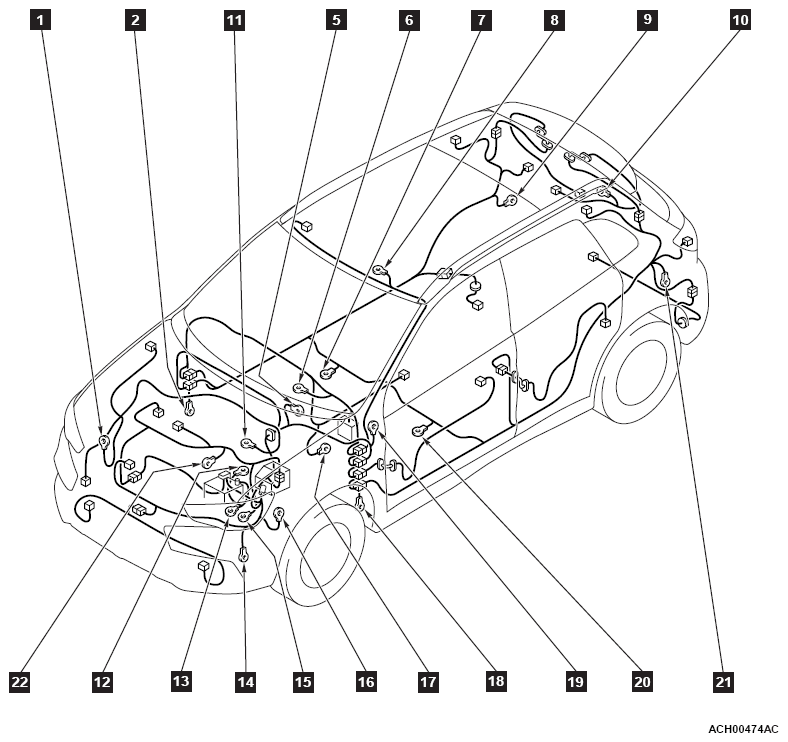 1 2 11 5 6 7 8 9 10

22 12 13 14 15 16 17 18 19 20 21

ACH00474AC