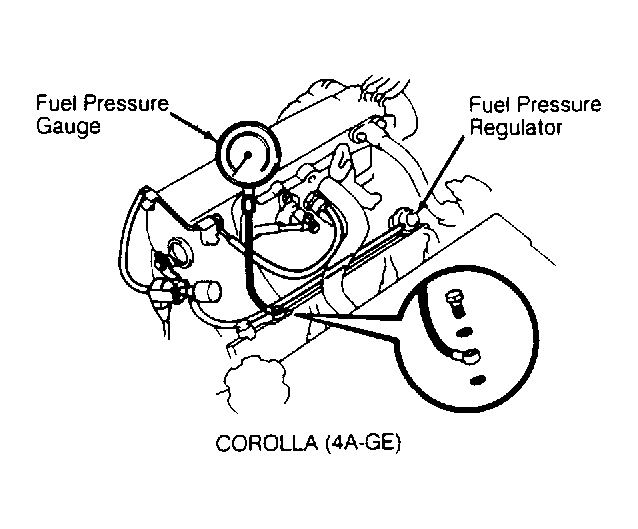 Fuel Pressure Gauge

Fuel Pressure Regulator

COROLLA (4A-GE)