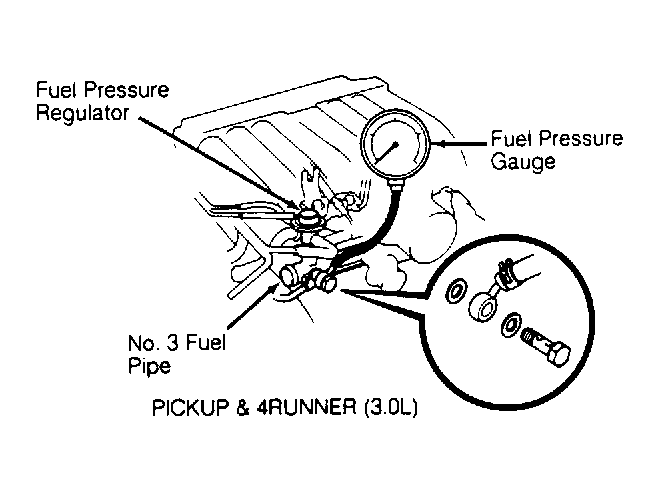 Fuel Pressure Regulator

Fuel Pressure Gauge

No. 3 Fuel Pipe

PICKUP & 4RUNNER (3.0L)