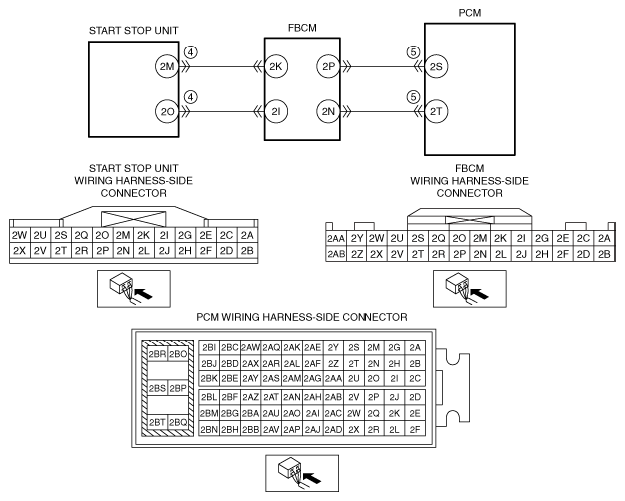 START STOP UNIT

FBCM

PCM

2M ④ 2K 2P ⑤ 2S

2O ④ 2I 2N ⑤ 2T

START STOP UNIT
WIRING HARNESS-SIDE
CONNECTOR

| 2W | 2U | 2S | 2Q | 2O | 2M | 2K | 2I | 2G | 2E | 2C | 2A |
|---|---|---|---|---|---|---|---|---|---|---|---|
| 2X | 2V | 2T | 2R | 2P | 2N | 2L | 2J | 2H | 2F | 2D | 2B |

FBCM
WIRING HARNESS-SIDE
CONNECTOR

| 2AA | 2Y | 2W | 2U | 2S | 2Q | 2O | 2M | 2K | 2I | 2G | 2E | 2C | 2A |
|---|---|---|---|---|---|---|---|---|---|---|---|---|---|
| 2AB | 2Z | 2X | 2V | 2T | 2R | 2P | 2N | 2L | 2J | 2H | 2F | 2D | 2B |

PCM WIRING HARNESS-SIDE CONNECTOR

| 2BR | 2BO |
|---|---|
| 2BS | 2BP |
| 2BT | 2BQ |

| 2BI | 2BC | 2AW | 2AQ | 2AK | 2AE | 2Y | 2S | 2M | 2G | 2A |
|---|---|---|---|---|---|---|---|---|---|---|
| 2BJ | 2BD | 2AX | 2AR | 2AL | 2AF | 2Z | 2T | 2N | 2H | 2B |
| 2BK | 2BE | 2AY | 2AS | 2AM | 2AG | 2AA | 2U | 2O | 2I | 2C |
| 2BL | 2BF | 2AZ | 2AT | 2AN | 2AH | 2AB | 2V | 2P | 2J | 2D |
| 2BM | 2BG | 2BA | 2AU | 2AO | 2AI | 2AC | 2W | 2Q | 2K | 2E |
| 2BN | 2BH | 2BB | 2AV | 2AP | 2AJ | 2AD | 2X | 2R | 2L | 2F |