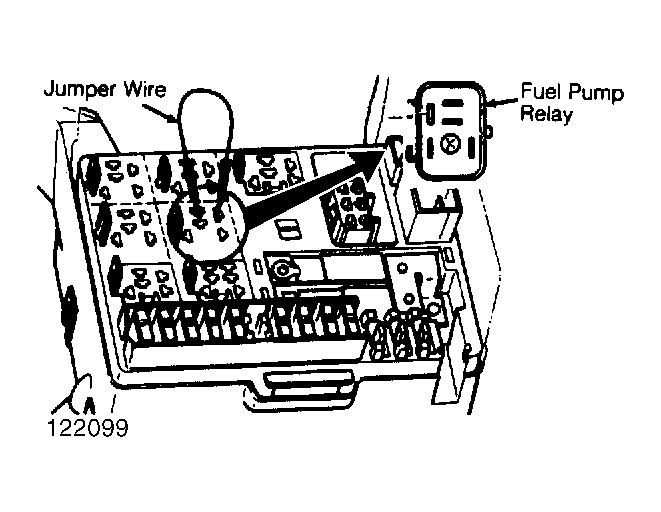 Jumper Wire

Fuel Pump Relay

122099