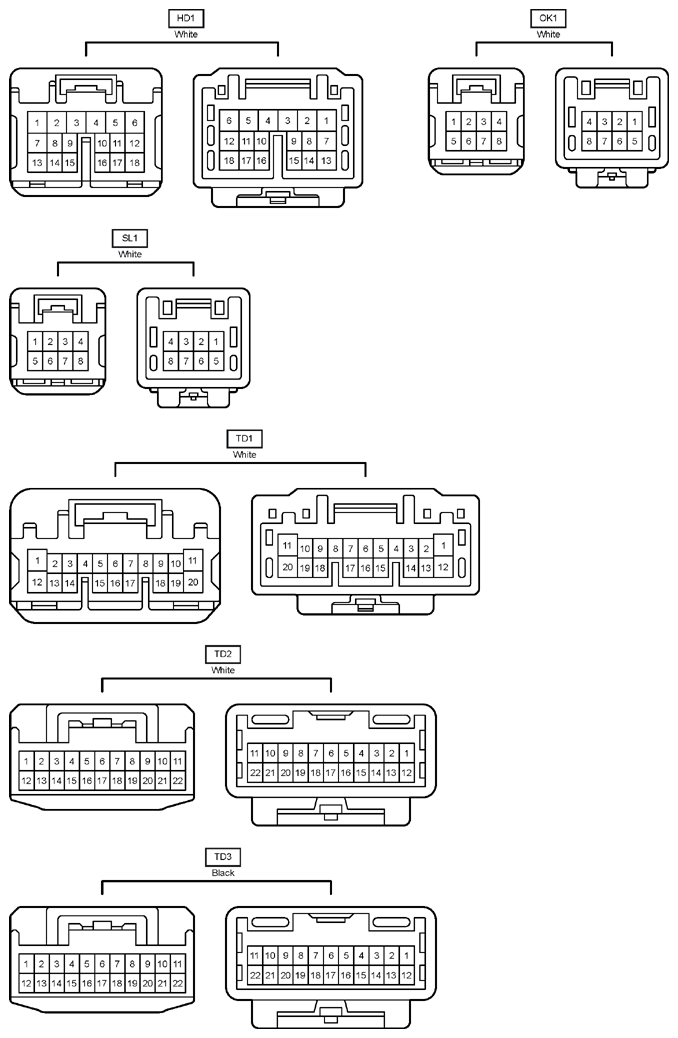 HD1
White

1 2 3 4 5 6
7 8 9 10 11 12
13 14 15 16 17 18

6 5 4 3 2 1
12 11 10 9 8 7
18 17 16 15 14 13

OK1
White

1 2 3 4
5 6 7 8

4 3 2 1
8 7 6 5

SL1
White

1 2 3 4
5 6 7 8

4 3 2 1
8 7 6 5

TD1
White

1 2 3 4 5 6 7 8 9 10 11
12 13 14 15 16 17 18 19 20

11 10 9 8 7 6 5 4 3 2 1
20 19 18 17 16 15 14 13 12

TD2
White

1 2 3 4 5 6 7 8 9 10 11
12 13 14 15 16 17 18 19 20 21 22

11 10 9 8 7 6 5 4 3 2 1
22 21 20 19 18 17 16 15 14 13 12

TD3
Black

1 2 3 4 5 6 7 8 9 10 11
12 13 14 15 16 17 18 19 20 21 22

11 10 9 8 7 6 5 4 3 2 1
22 21 20 19 18 17 16 15 14 13 12