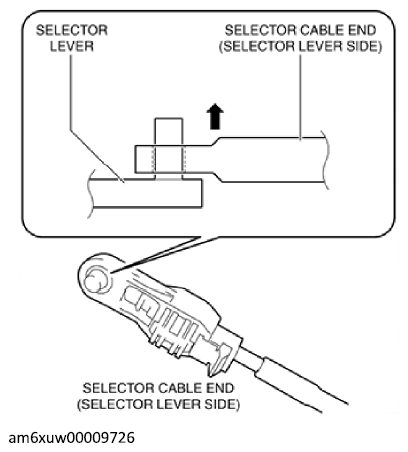 SELECTOR LEVER

SELECTOR CABLE END (SELECTOR LEVER SIDE)

SELECTOR CABLE END (SELECTOR LEVER SIDE)

am6xuw00009726