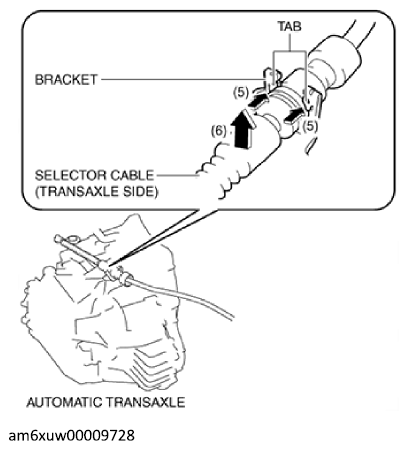 TAB

BRACKET

(5)

(5)

(6)

SELECTOR CABLE (TRANSAXLE SIDE)

AUTOMATIC TRANSAXLE

am6xuw00009728