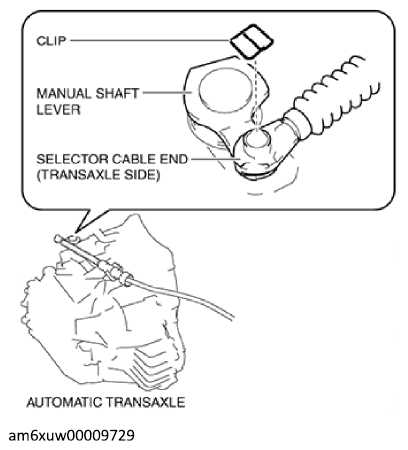 CLIP

MANUAL SHAFT LEVER

SELECTOR CABLE END (TRANSAXLE SIDE)

AUTOMATIC TRANSAXLE

am6xuw00009729