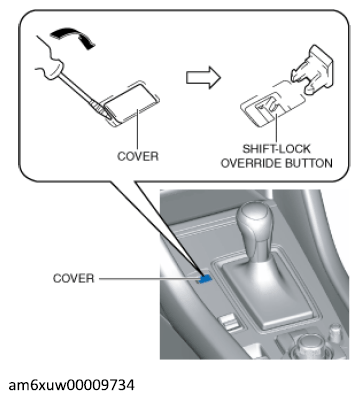 COVER

SHIFT-LOCK OVERRIDE BUTTON

COVER

am6xuw00009734