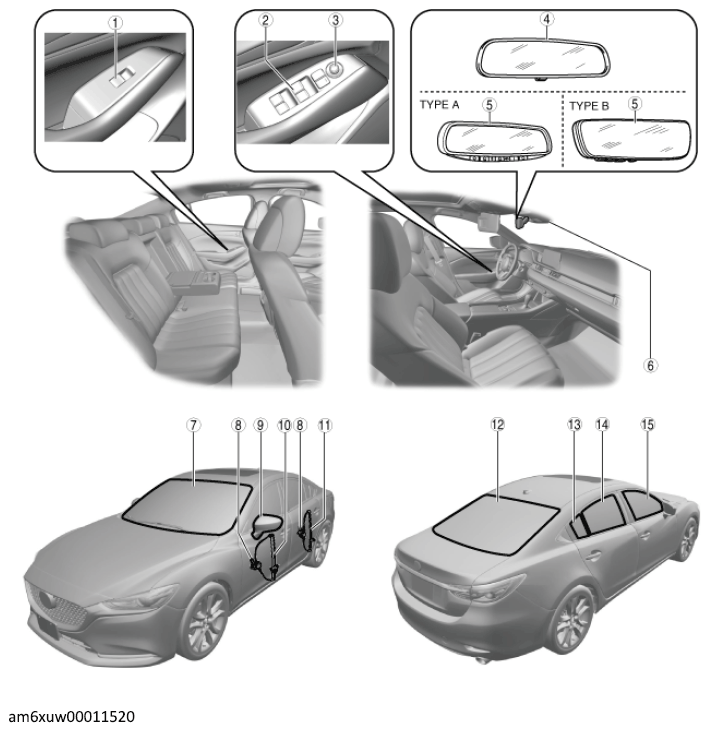 1

2

3

4

TYPE A

5

TYPE B

5

6

7

8

9

10

8

11

12

13

14

15

am6xuw00011520