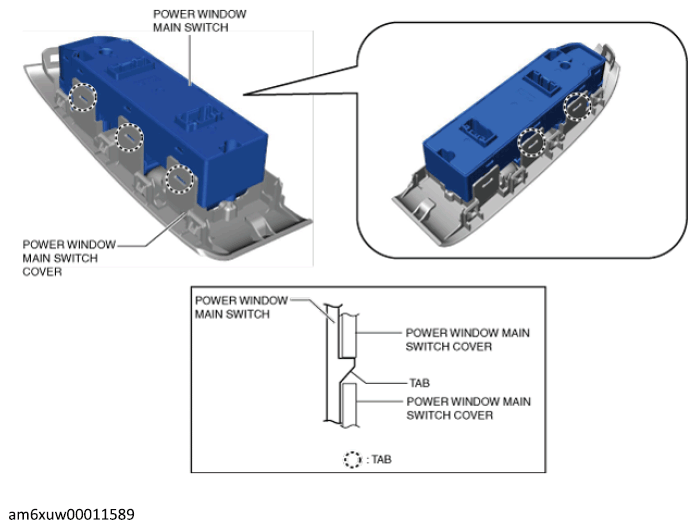 POWER WINDOW MAIN SWITCH

POWER WINDOW MAIN SWITCH COVER

POWER WINDOW MAIN SWITCH

POWER WINDOW MAIN SWITCH COVER

TAB

POWER WINDOW MAIN SWITCH COVER

: TAB

am6xuw00011589