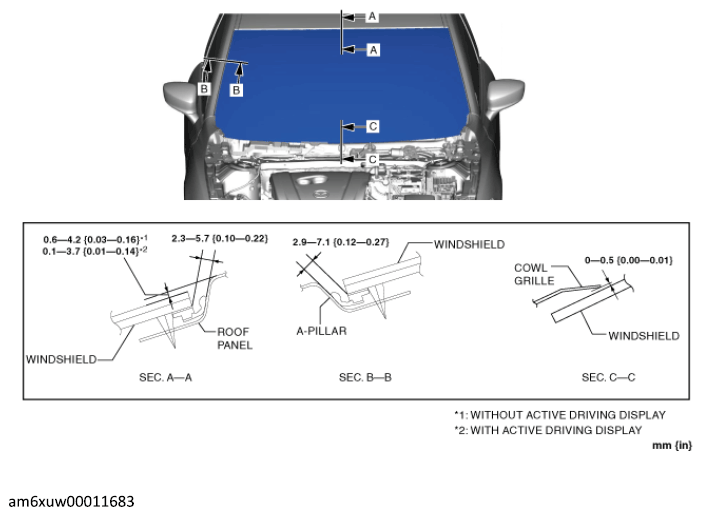 A
A
B
B
C
C

0.6—4.2 {0.03—0.16}*1
0.1—3.7 {0.01—0.14}*2
2.3—5.7 {0.10—0.22}
ROOF PANEL
WINDSHIELD
SEC. A—A

2.9—7.1 {0.12—0.27}
WINDSHIELD
A-PILLAR
SEC. B—B

COWL GRILLE
0—0.5 {0.00—0.01}
WINDSHIELD
SEC. C—C

*1: WITHOUT ACTIVE DRIVING DISPLAY
*2: WITH ACTIVE DRIVING DISPLAY
mm {in}

am6xuw00011683