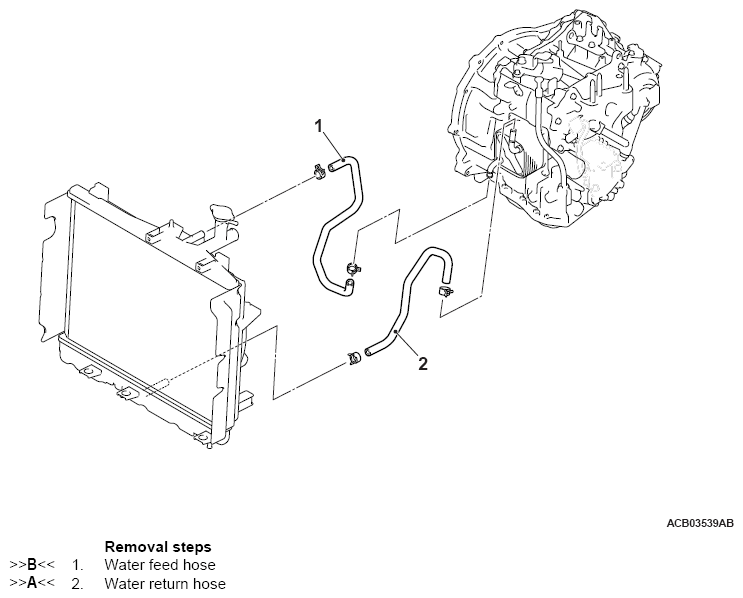 1

2

ACB03539AB

Removal steps
>>B<< 1. Water feed hose
>>A<< 2. Water return hose