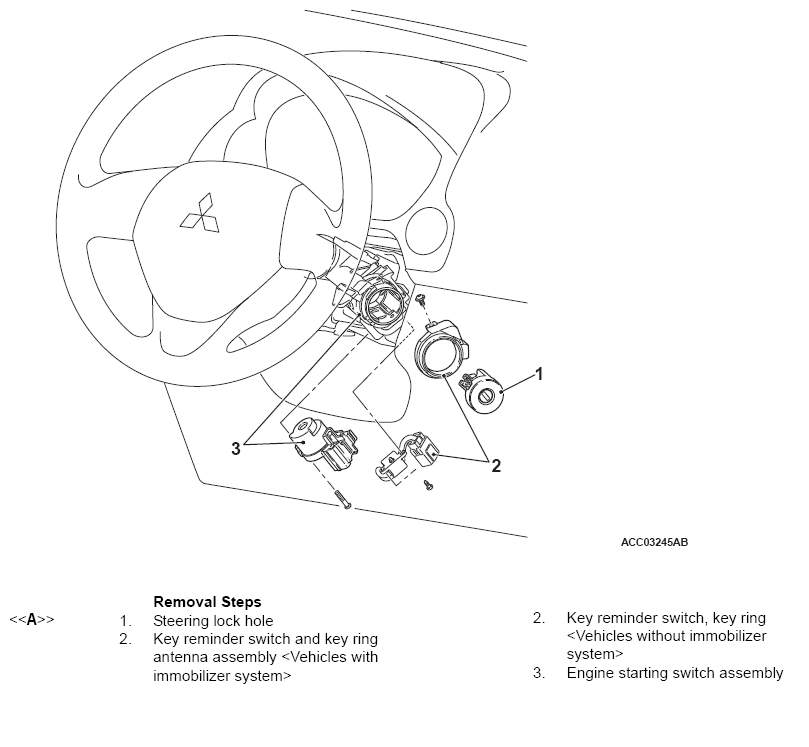 1

3

2

ACC03245AB

Removal Steps

<<A>> 1. Steering lock hole
2. Key reminder switch and key ring antenna assembly <Vehicles with immobilizer system>

2. Key reminder switch, key ring <Vehicles without immobilizer system>
3. Engine starting switch assembly