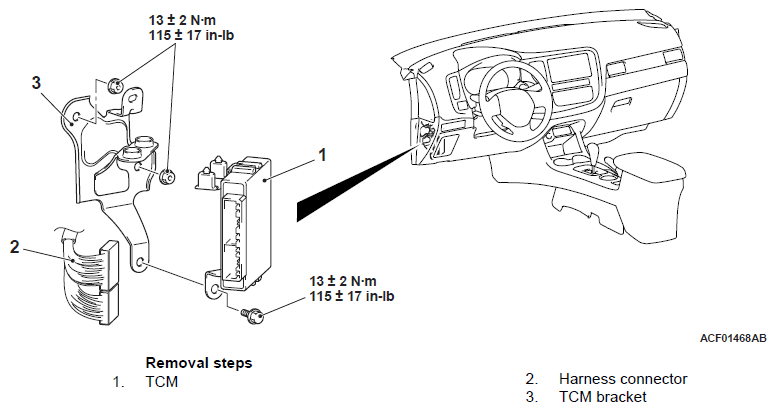 13 ± 2 N·m
115 ± 17 in-lb

3

1

2

13 ± 2 N·m
115 ± 17 in-lb

ACF01468AB

Removal steps
1. TCM

2. Harness connector
3. TCM bracket