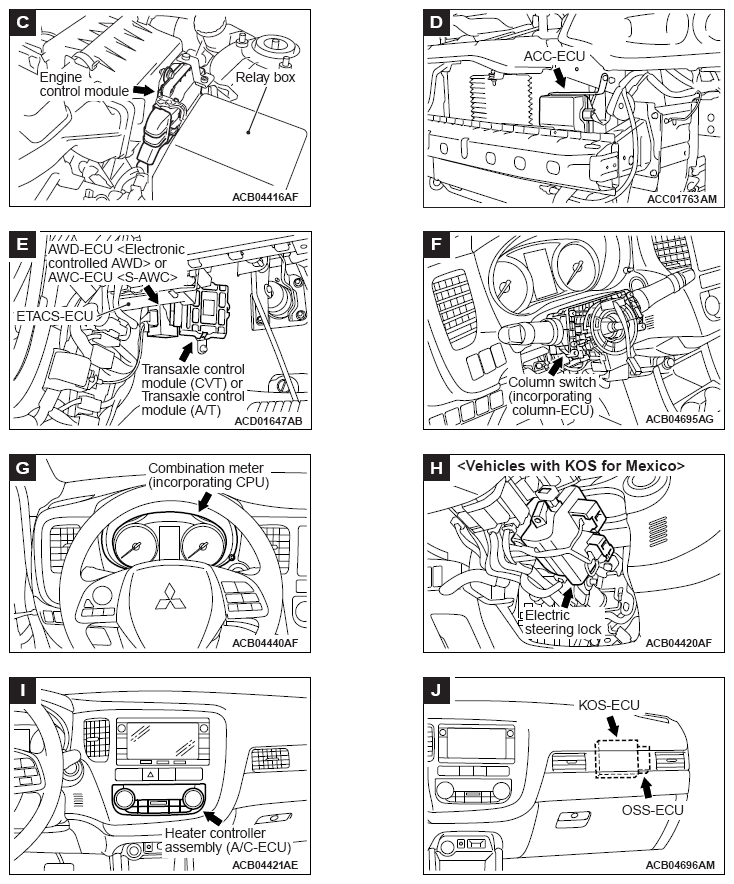 C

Engine control module

Relay box

ACB04416AF

D

ACC-ECU

ACC01763AM

E

AWD-ECU <Electronic controlled AWD> or AWC-ECU <S-AWC>

ETACS-ECU

Transaxle control module (CVT) or Transaxle control module (A/T)

ACD01647AB

F

Column switch (incorporating column-ECU)

ACB04695AG

G

Combination meter (incorporating CPU)

ACB04440AF

H

<Vehicles with KOS for Mexico>

Electric steering lock

ACB04420AF

I

Heater controller assembly (A/C-ECU)

ACB04421AE

J

KOS-ECU

OSS-ECU

ACB04696AM