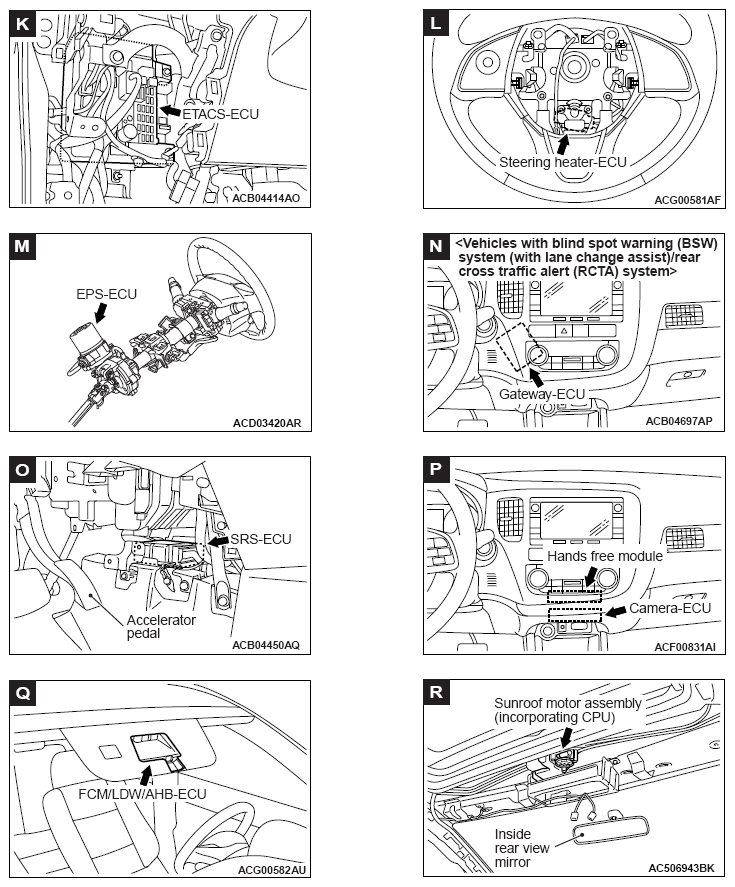 K
ETACS-ECU
ACB04414AO

L
Steering heater-ECU
ACG00581AF

M
EPS-ECU
ACD03420AR

N
<Vehicles with blind spot warning (BSW) system (with lane change assist)/rear cross traffic alert (RCTA) system>
Gateway-ECU
ACB04697AP

O
SRS-ECU
Accelerator pedal
ACB04450AQ

P
Hands free module
Camera-ECU
ACF00831AI

Q
FCM/LDW/AHB-ECU
ACG00582AU

R
Sunroof motor assembly (incorporating CPU)
Inside rear view mirror
AC506943BK