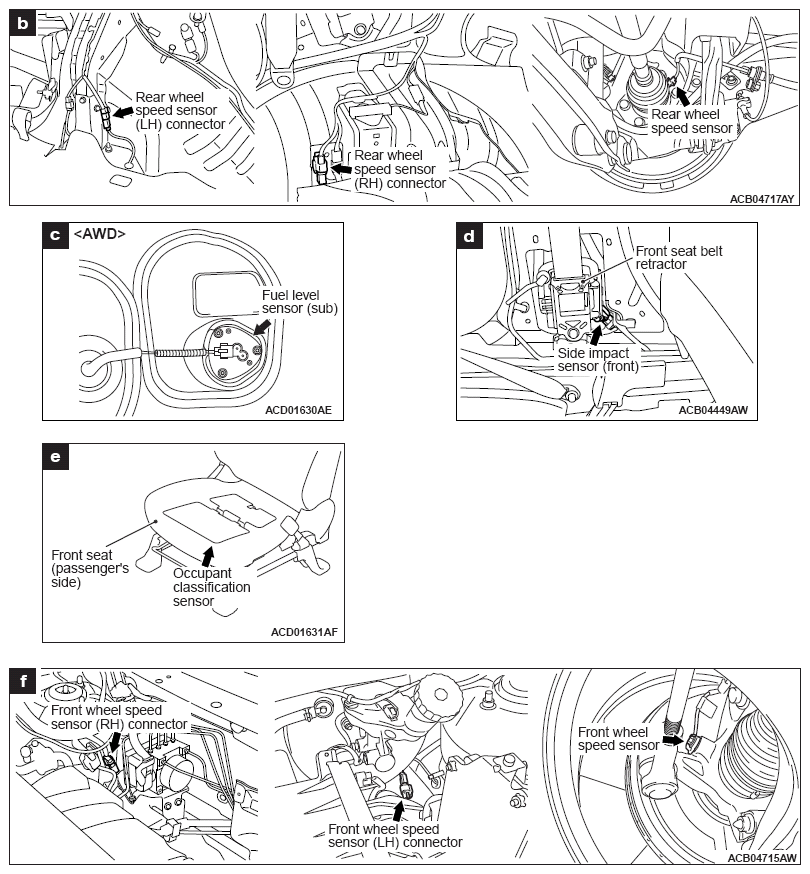 b

Rear wheel speed sensor (LH) connector

Rear wheel speed sensor (RH) connector

Rear wheel speed sensor

ACB04717AY

c <AWD>

Fuel level sensor (sub)

ACD01630AE

d

Front seat belt retractor

Side impact sensor (front)

ACB04449AW

e

Front seat (passenger's side)

Occupant classification sensor

ACD01631AF

f

Front wheel speed sensor (RH) connector

Front wheel speed sensor (LH) connector

Front wheel speed sensor

ACB04715AW