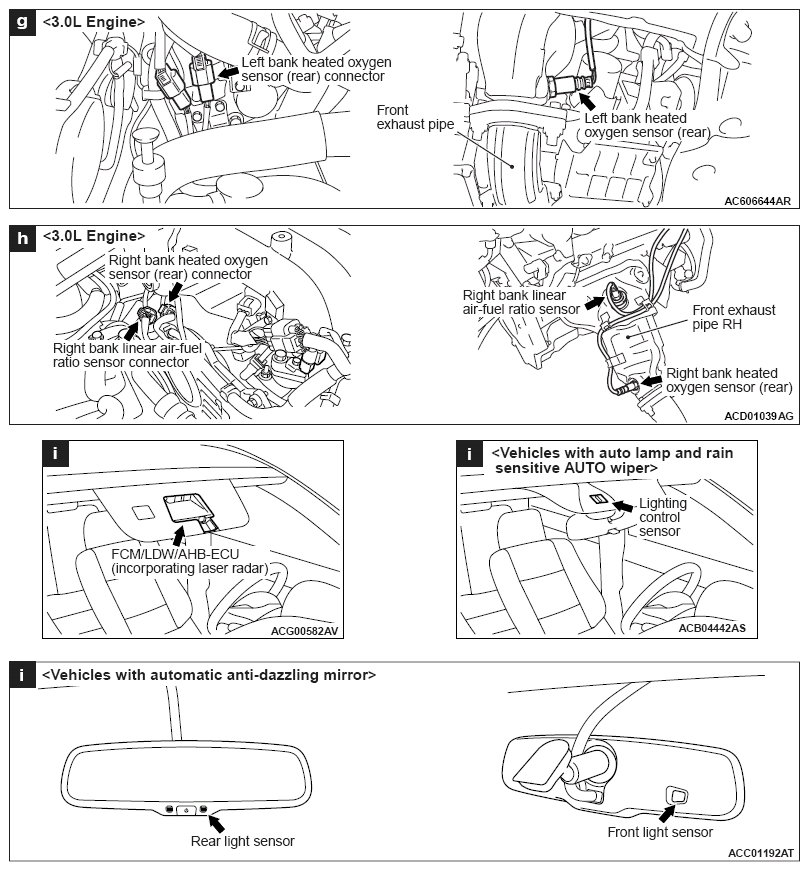 g <3.0L Engine>

Left bank heated oxygen sensor (rear) connector

Front exhaust pipe

Left bank heated oxygen sensor (rear)

AC606644AR

h <3.0L Engine>

Right bank heated oxygen sensor (rear) connector

Right bank linear air-fuel ratio sensor connector

Right bank linear air-fuel ratio sensor

Front exhaust pipe RH

Right bank heated oxygen sensor (rear)

ACD01039AG

i

FCM/LDW/AHB-ECU (incorporating laser radar)

ACG00582AV

i <Vehicles with auto lamp and rain sensitive AUTO wiper>

Lighting control sensor

ACB04442AS

i <Vehicles with automatic anti-dazzling mirror>

Rear light sensor

Front light sensor

ACC01192AT