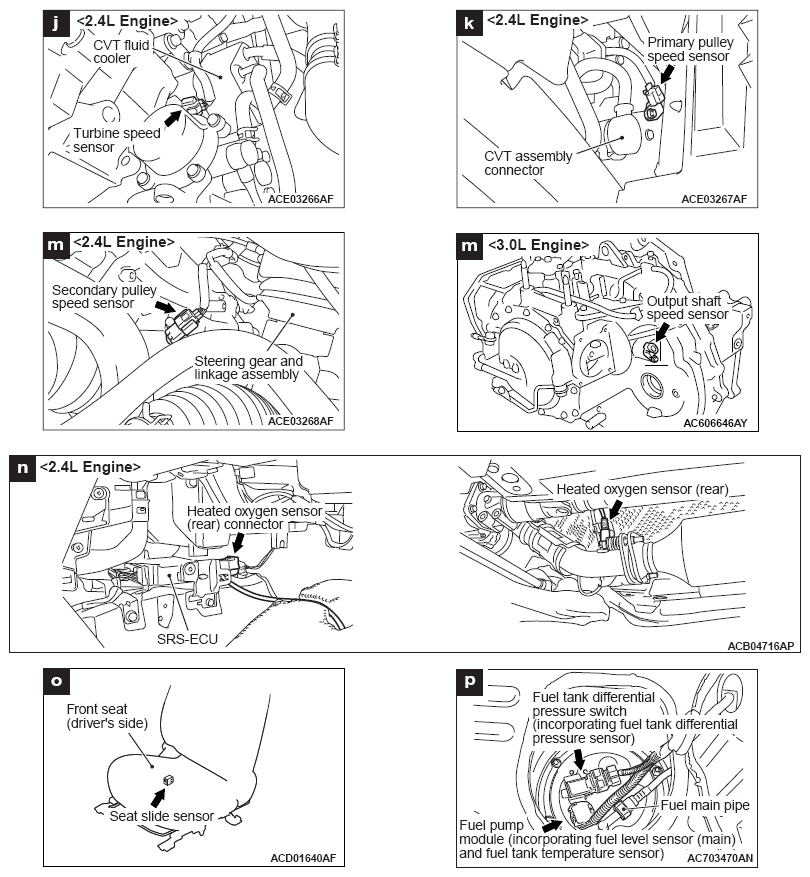 j <2.4L Engine>
CVT fluid cooler
Turbine speed sensor
ACE03266AF

k <2.4L Engine>
Primary pulley speed sensor
CVT assembly connector
ACE03267AF

m <2.4L Engine>
Secondary pulley speed sensor
Steering gear and linkage assembly
ACE03268AF

m <3.0L Engine>
Output shaft speed sensor
AC606646AY

n <2.4L Engine>
Heated oxygen sensor (rear) connector
SRS-ECU
Heated oxygen sensor (rear)
ACB04716AP

o
Front seat (driver's side)
Seat slide sensor
ACD01640AF

p
Fuel tank differential pressure switch (incorporating fuel tank differential pressure sensor)
Fuel main pipe
Fuel pump module (incorporating fuel level sensor (main) and fuel tank temperature sensor)
AC703470AN