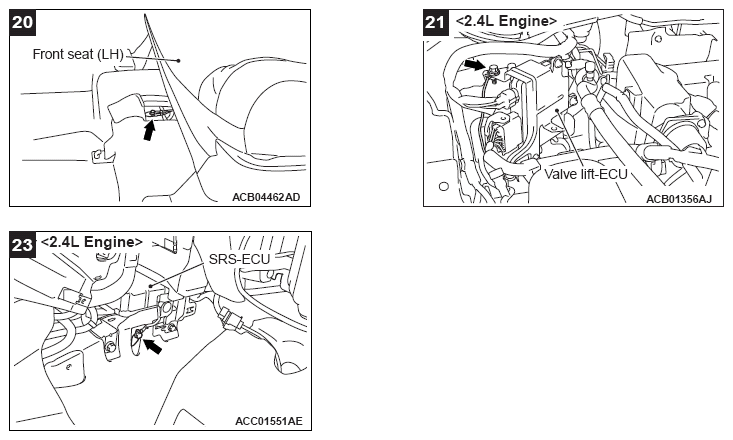 20
Front seat (LH)
ACB04462AD

21 <2.4L Engine>
Valve lift-ECU
ACB01356AJ

23 <2.4L Engine>
SRS-ECU
ACC01551AE