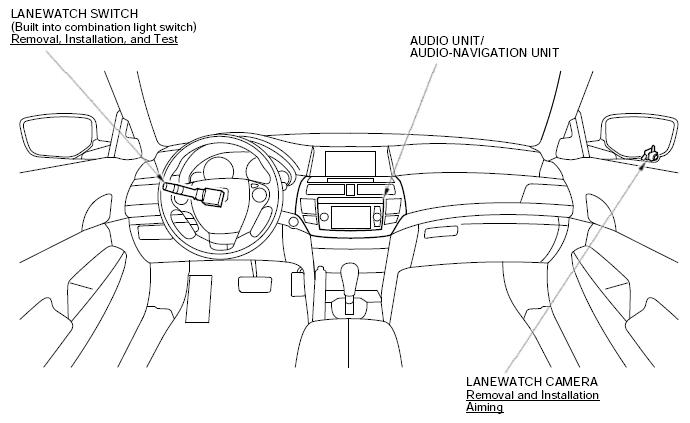 LANEWATCH SWITCH
(Built into combination light switch)
Removal, Installation, and Test

AUDIO UNIT/
AUDIO-NAVIGATION UNIT

LANEWATCH CAMERA
Removal and Installation
Aiming