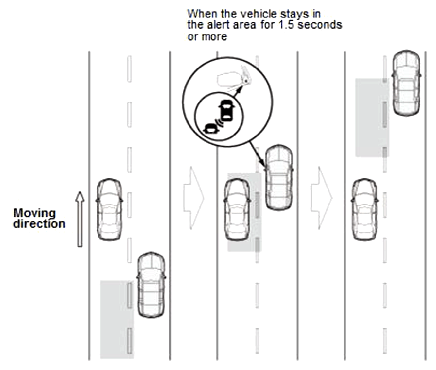 When the vehicle stays in the alert area for 1.5 seconds or more

Moving direction