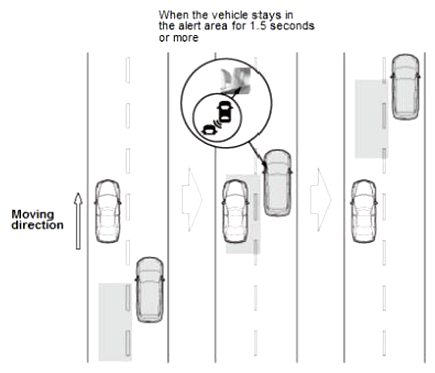 When the vehicle stays in the alert area for 1.5 seconds or more

Moving direction