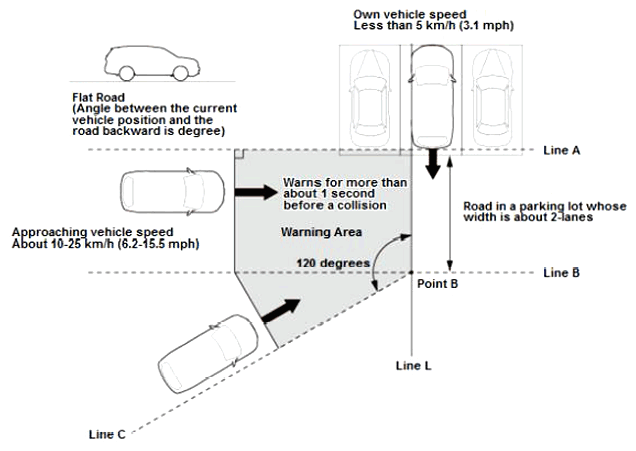 Own vehicle speed
Less than 5 km/h (3.1 mph)

Flat Road
(Angle between the current vehicle position and the road backward is degree)

Line A

Warns for more than about 1 second before a collision

Road in a parking lot whose width is about 2-lanes

Approaching vehicle speed
About 10-25 km/h (6.2-15.5 mph)

Warning Area

120 degrees

Line B

Point B

Line L

Line C