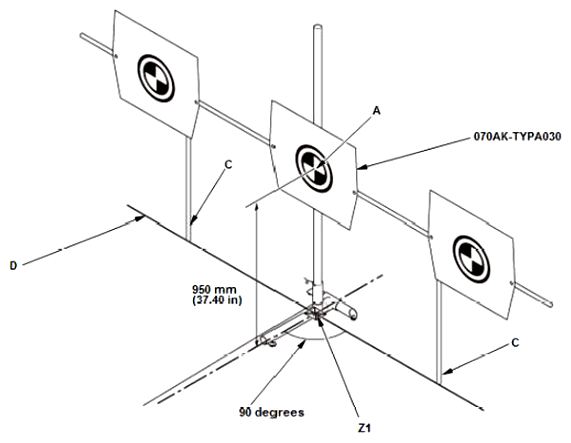 A

070AK-TYPA030

C

D

950 mm
(37.40 in)

C

90 degrees

Z1