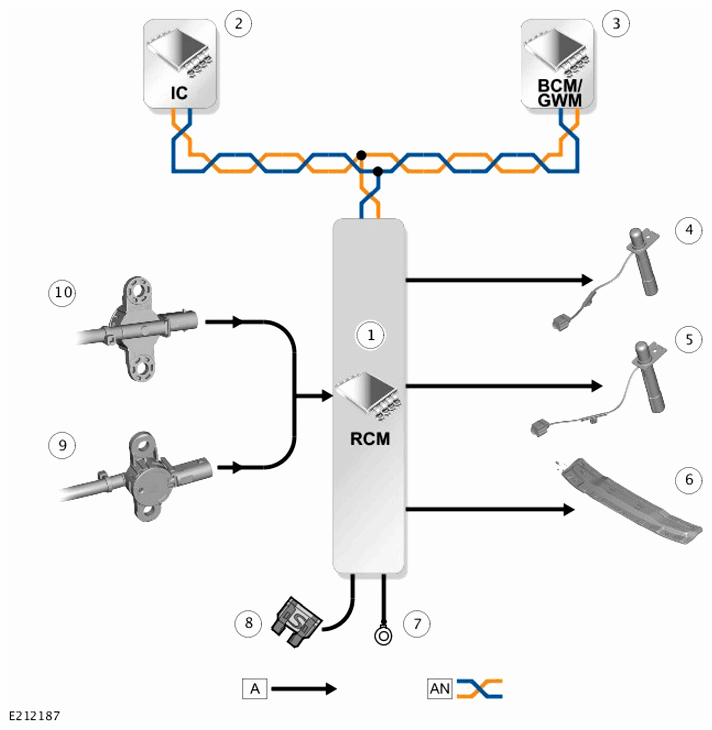 2
IC
3
BCM/ GWM
4
10
1
5
RCM
9
6
8
7
A
AN
E212187