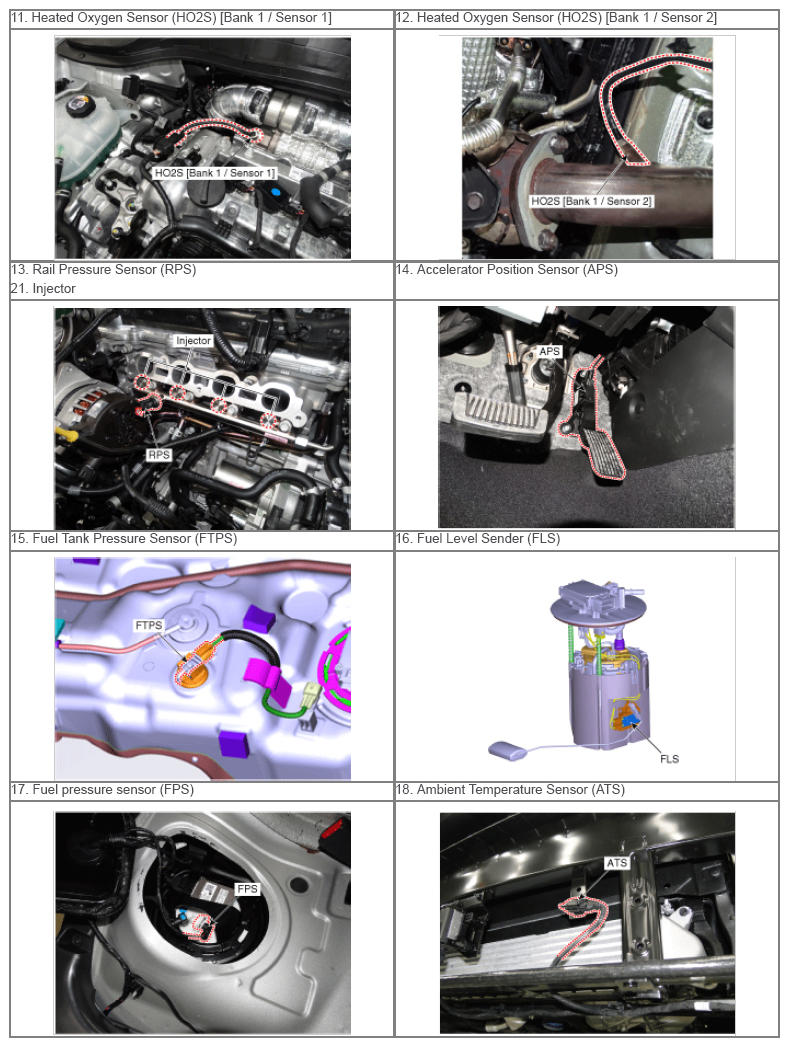 | 11. Heated Oxygen Sensor (HO2S) [Bank 1 / Sensor 1] | 12. Heated Oxygen Sensor (HO2S) [Bank 1 / Sensor 2] |
|---|---|
| HO2S [Bank 1 / Sensor 1] | HO2S [Bank 1 / Sensor 2] |
| 13. Rail Pressure Sensor (RPS) 21. Injector | 14. Accelerator Position Sensor (APS) |
| Injector RPS | APS |
| 15. Fuel Tank Pressure Sensor (FTPS) | 16. Fuel Level Sender (FLS) |
| FTPS | FLS |
| 17. Fuel pressure sensor (FPS) | 18. Ambient Temperature Sensor (ATS) |
| FPS | ATS |