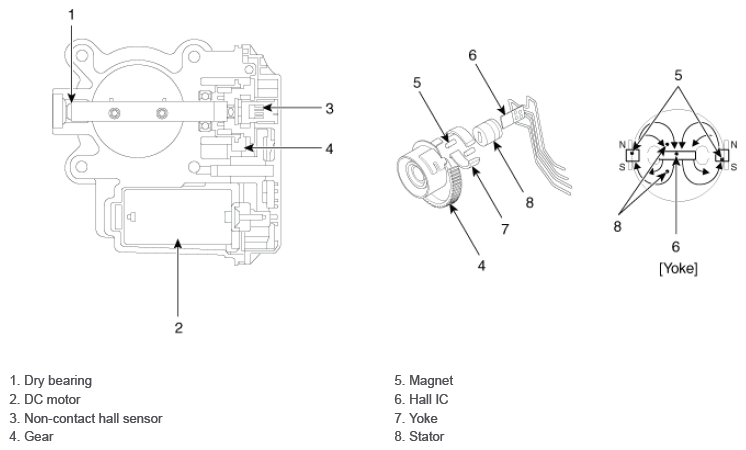 1

3

4

2

6

5

8

7

4

5

N

N

S

S

8

6

[Yoke]

1. Dry bearing
2. DC motor
3. Non-contact hall sensor
4. Gear

5. Magnet
6. Hall IC
7. Yoke
8. Stator