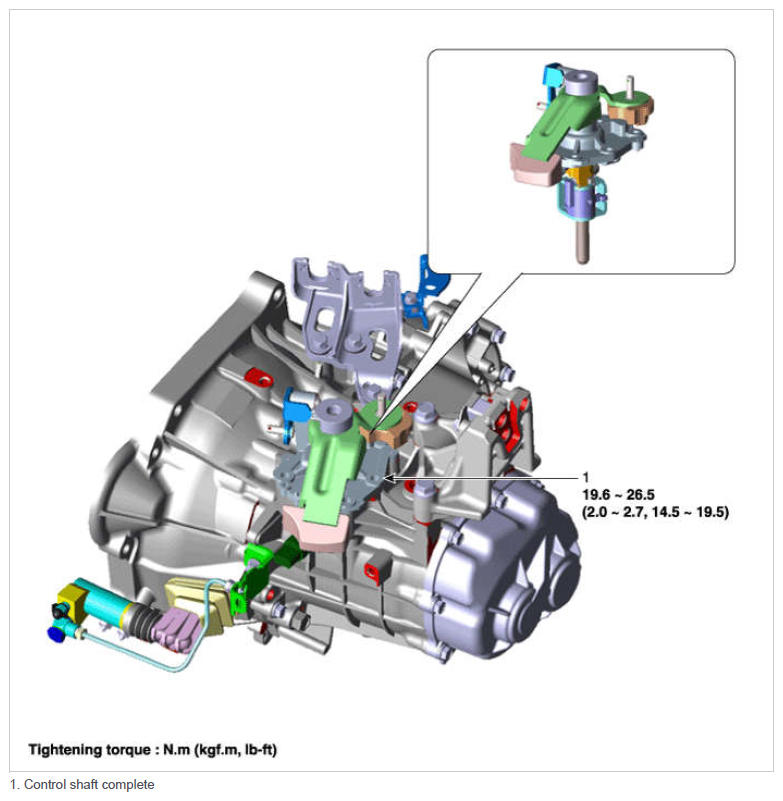 1
19.6 ~ 26.5
(2.0 ~ 2.7, 14.5 ~ 19.5)

Tightening torque : N.m (kgf.m, lb-ft)

1. Control shaft complete