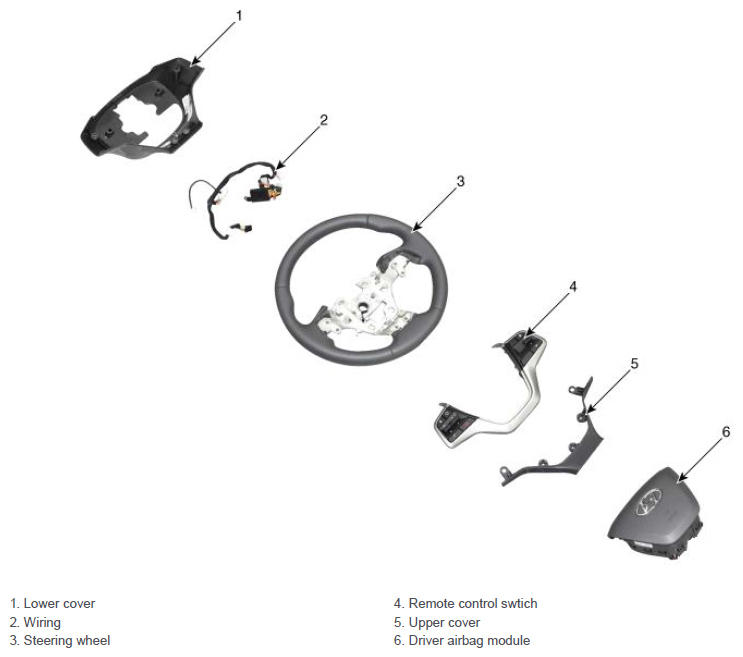 1
2
3
4
5
6

1. Lower cover
2. Wiring
3. Steering wheel

4. Remote control swtich
5. Upper cover
6. Driver airbag module