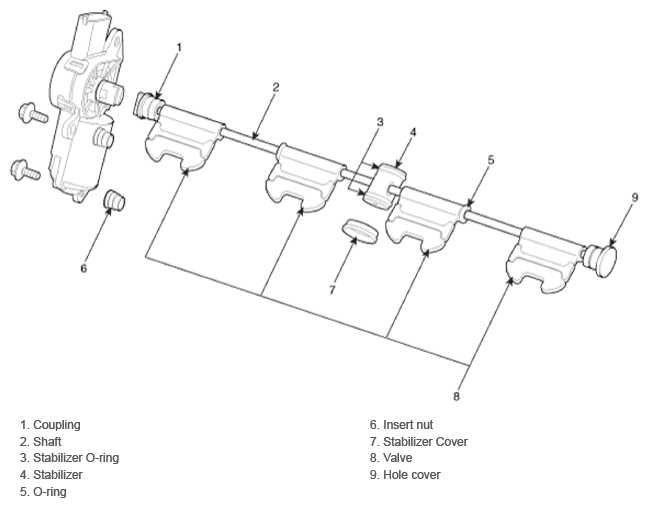 1
2
3
4
5
9
6
7
8

1. Coupling
2. Shaft
3. Stabilizer O-ring
4. Stabilizer
5. O-ring

6. Insert nut
7. Stabilizer Cover
8. Valve
9. Hole cover