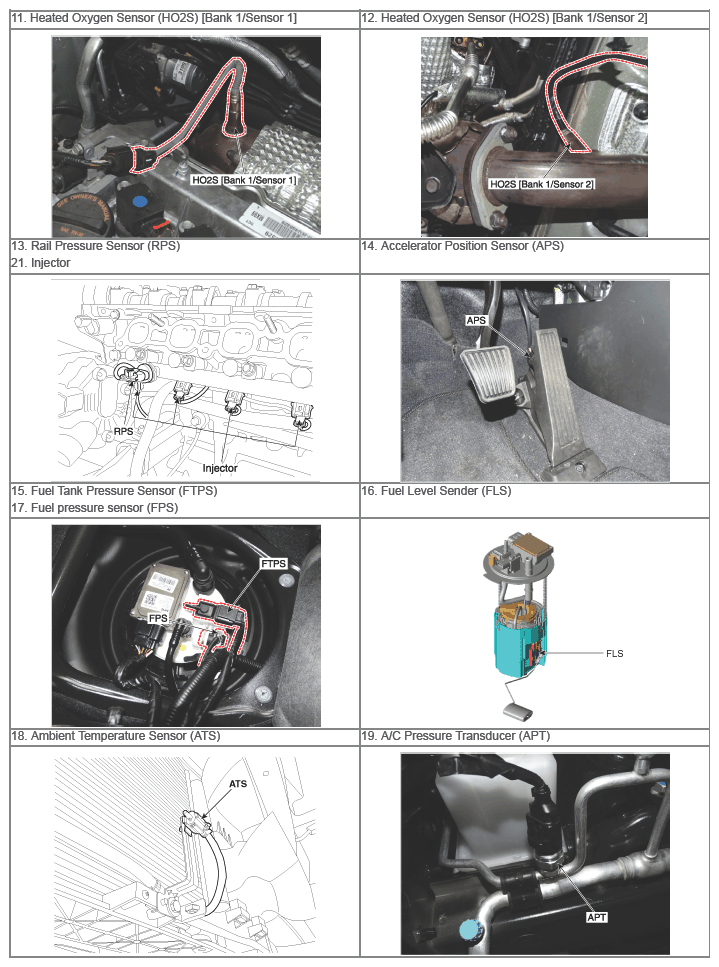 | 11. Heated Oxygen Sensor (HO2S) [Bank 1/Sensor 1] | 12. Heated Oxygen Sensor (HO2S) [Bank 1/Sensor 2] |
|---|---|
| HO2S [Bank 1/Sensor 1] | HO2S [Bank 1/Sensor 2] |
| 13. Rail Pressure Sensor (RPS) 21. Injector | 14. Accelerator Position Sensor (APS) |
| RPS Injector | APS |
| 15. Fuel Tank Pressure Sensor (FTPS) 17. Fuel pressure sensor (FPS) | 16. Fuel Level Sender (FLS) |
| FTPS FPS | FLS |
| 18. Ambient Temperature Sensor (ATS) | 19. A/C Pressure Transducer (APT) |
| ATS | APT |