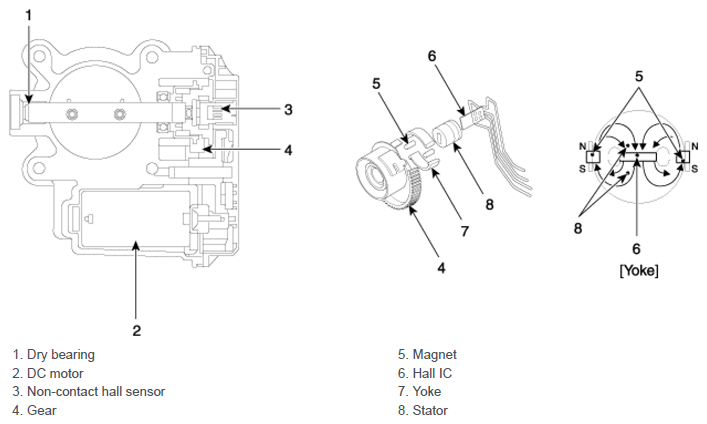 1
3
4
2
6
5
8
7
4
5
N
S
N
S
8
6
[Yoke]

1. Dry bearing
2. DC motor
3. Non-contact hall sensor
4. Gear

5. Magnet
6. Hall IC
7. Yoke
8. Stator