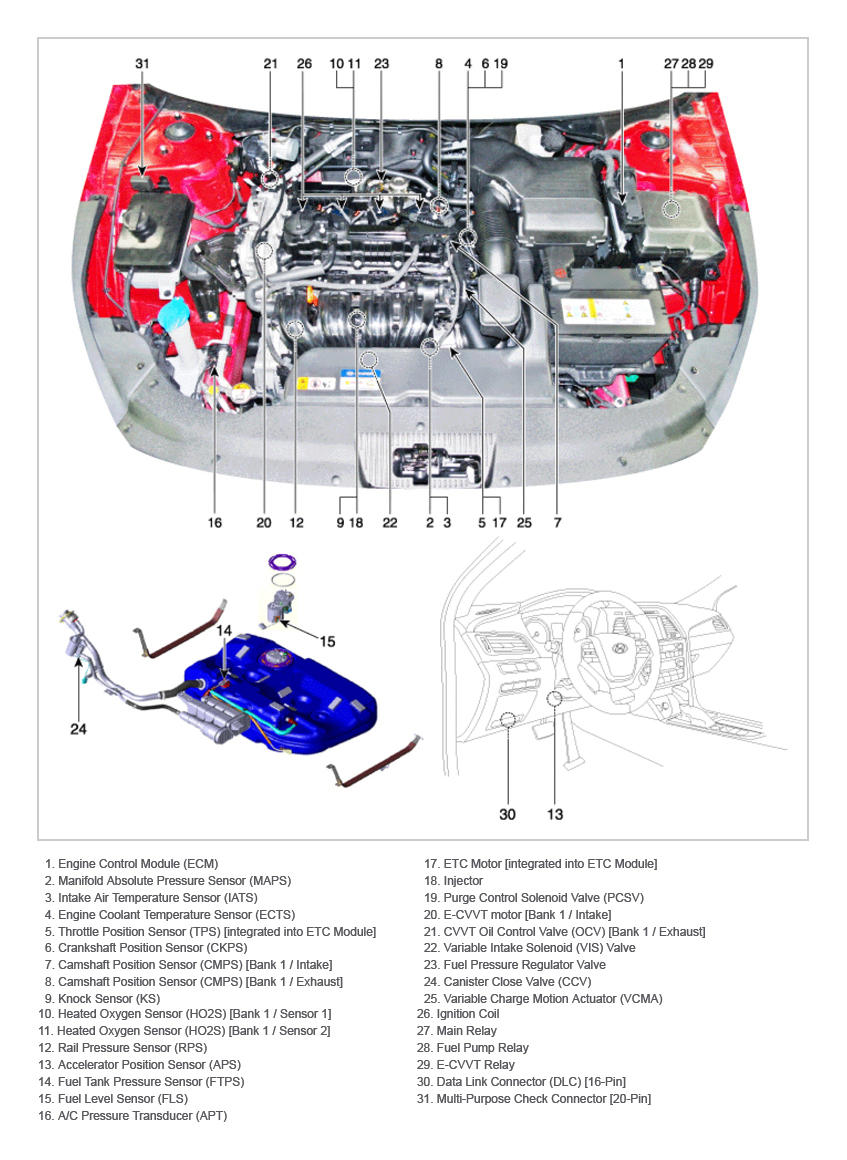 31 21 26 10 11 23 8 4 6 19 1 27 28 29

16 20 12 9 18 22 2 3 5 17 25 7

14 15

24

30 13

1. Engine Control Module (ECM)
2. Manifold Absolute Pressure Sensor (MAPS)
3. Intake Air Temperature Sensor (IATS)
4. Engine Coolant Temperature Sensor (ECTS)
5. Throttle Position Sensor (TPS) [integrated into ETC Module]
6. Crankshaft Position Sensor (CKPS)
7. Camshaft Position Sensor (CMPS) [Bank 1 / Intake]
8. Camshaft Position Sensor (CMPS) [Bank 1 / Exhaust]
9. Knock Sensor (KS)
10. Heated Oxygen Sensor (HO2S) [Bank 1 / Sensor 1]
11. Heated Oxygen Sensor (HO2S) [Bank 1 / Sensor 2]
12. Rail Pressure Sensor (RPS)
13. Accelerator Position Sensor (APS)
14. Fuel Tank Pressure Sensor (FTPS)
15. Fuel Level Sensor (FLS)
16. A/C Pressure Transducer (APT)

17. ETC Motor [integrated into ETC Module]
18. Injector
19. Purge Control Solenoid Valve (PCSV)
20. E-CVVT motor [Bank 1 / Intake]
21. CVVT Oil Control Valve (OCV) [Bank 1 / Exhaust]
22. Variable Intake Solenoid (VIS) Valve
23. Fuel Pressure Regulator Valve
24. Canister Close Valve (CCV)
25. Variable Charge Motion Actuator (VCMA)
26. Ignition Coil
27. Main Relay
28. Fuel Pump Relay
29. E-CVVT Relay
30. Data Link Connector (DLC) [16-Pin]
31. Multi-Purpose Check Connector [20-Pin]