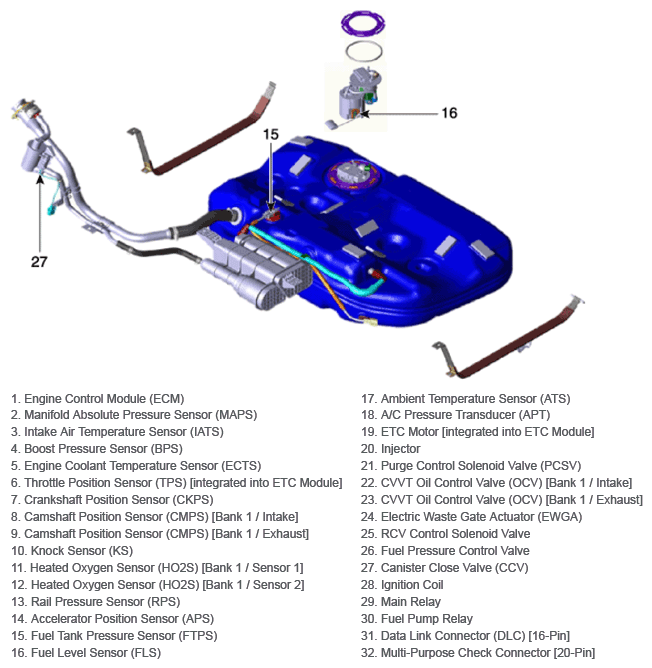 16

15

27

1. Engine Control Module (ECM)
2. Manifold Absolute Pressure Sensor (MAPS)
3. Intake Air Temperature Sensor (IATS)
4. Boost Pressure Sensor (BPS)
5. Engine Coolant Temperature Sensor (ECTS)
6. Throttle Position Sensor (TPS) [integrated into ETC Module]
7. Crankshaft Position Sensor (CKPS)
8. Camshaft Position Sensor (CMPS) [Bank 1 / Intake]
9. Camshaft Position Sensor (CMPS) [Bank 1 / Exhaust]
10. Knock Sensor (KS)
11. Heated Oxygen Sensor (HO2S) [Bank 1 / Sensor 1]
12. Heated Oxygen Sensor (HO2S) [Bank 1 / Sensor 2]
13. Rail Pressure Sensor (RPS)
14. Accelerator Position Sensor (APS)
15. Fuel Tank Pressure Sensor (FTPS)
16. Fuel Level Sensor (FLS)

17. Ambient Temperature Sensor (ATS)
18. A/C Pressure Transducer (APT)
19. ETC Motor [integrated into ETC Module]
20. Injector
21. Purge Control Solenoid Valve (PCSV)
22. CVVT Oil Control Valve (OCV) [Bank 1 / Intake]
23. CVVT Oil Control Valve (OCV) [Bank 1 / Exhaust]
24. Electric Waste Gate Actuator (EWGA)
25. RCV Control Solenoid Valve
26. Fuel Pressure Control Valve
27. Canister Close Valve (CCV)
28. Ignition Coil
29. Main Relay
30. Fuel Pump Relay
31. Data Link Connector (DLC) [16-Pin]
32. Multi-Purpose Check Connector [20-Pin]