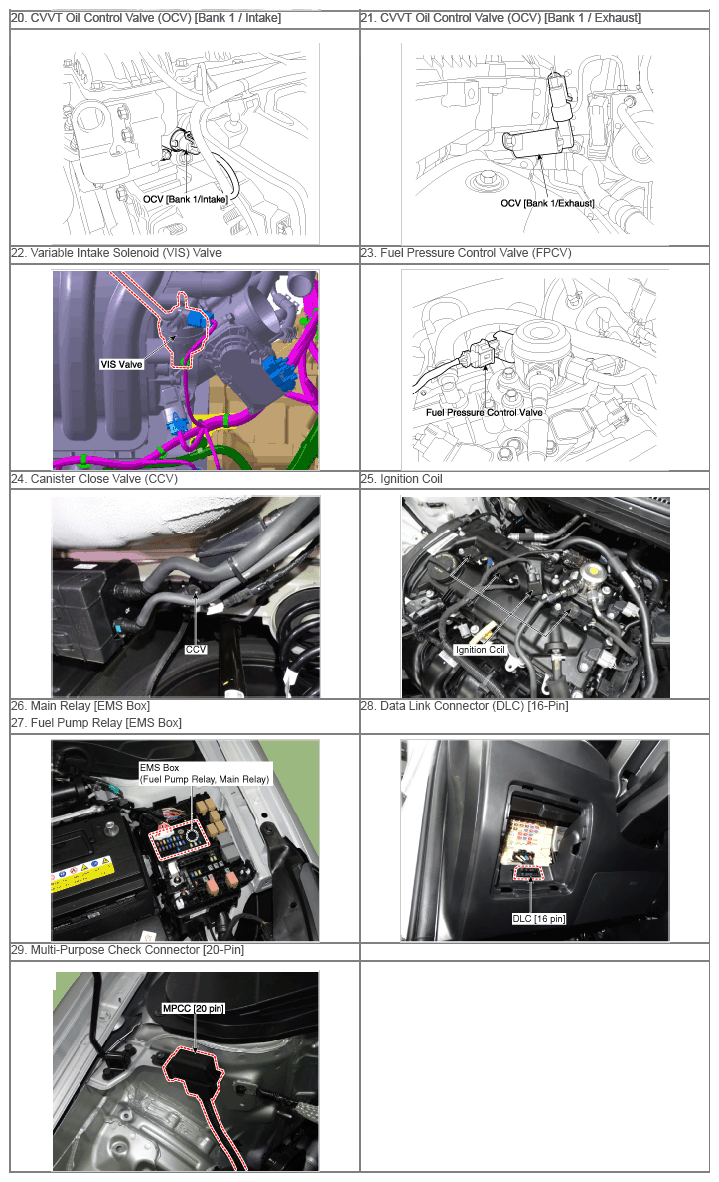 | 20. CVVT Oil Control Valve (OCV) [Bank 1 / Intake] | 21. CVVT Oil Control Valve (OCV) [Bank 1 / Exhaust] |
|---|---|
| OCV [Bank 1/Intake] | OCV [Bank 1/Exhaust] |
| 22. Variable Intake Solenoid (VIS) Valve | 23. Fuel Pressure Control Valve (FPCV) |
| VIS Valve | Fuel Pressure Control Valve |
| 24. Canister Close Valve (CCV) | 25. Ignition Coil |
| CCV | Ignition Coil |
| 26. Main Relay [EMS Box] 27. Fuel Pump Relay [EMS Box] | 28. Data Link Connector (DLC) [16-Pin] |
| EMS Box (Fuel Pump Relay, Main Relay) | DLC [16 pin] |
| 29. Multi-Purpose Check Connector [20-Pin] | |
| MPCC [20 pin] | |