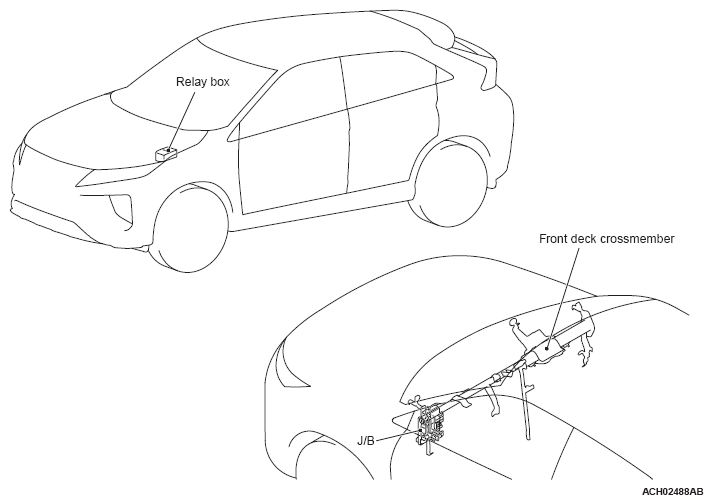 Relay box

Front deck crossmember

J/B

ACH02488AB