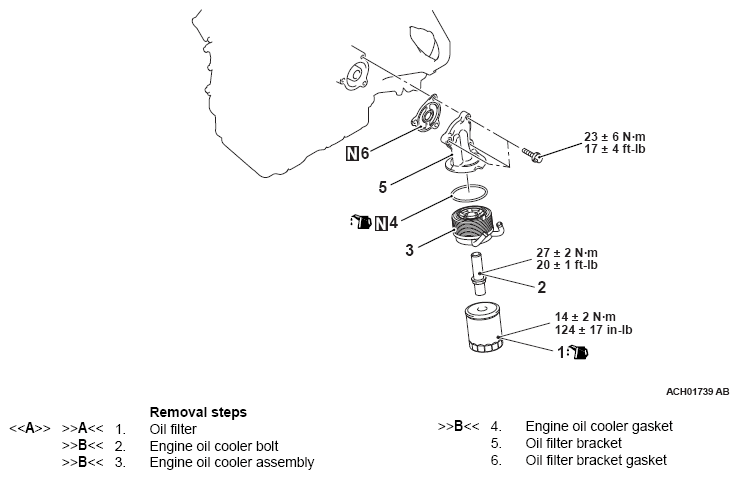 23 ± 6 N·m
17 ± 4 ft-lb

N 6

5

N 4

3

27 ± 2 N·m
20 ± 1 ft-lb

2

14 ± 2 N·m
124 ± 17 in-lb

1

ACH01739 AB

Removal steps

<<A>> >>A<< 1. Oil filter
>>B<< 2. Engine oil cooler bolt
>>B<< 3. Engine oil cooler assembly

>>B<< 4. Engine oil cooler gasket
5. Oil filter bracket
6. Oil filter bracket gasket