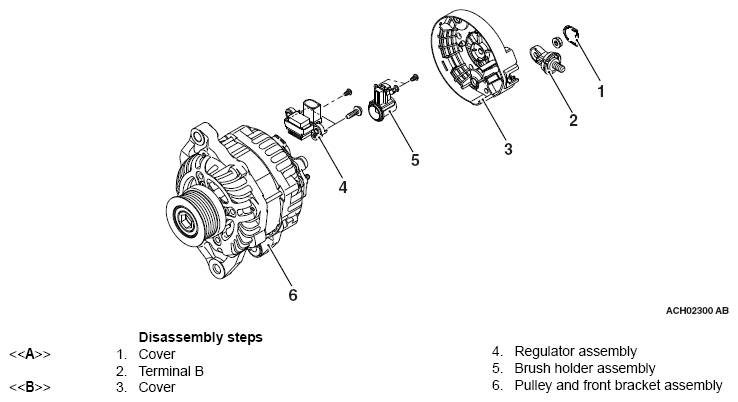 1
2
3
5
4
6

ACH02300 AB

Disassembly steps

<<A>> 1. Cover
2. Terminal B
<<B>> 3. Cover

4. Regulator assembly
5. Brush holder assembly
6. Pulley and front bracket assembly