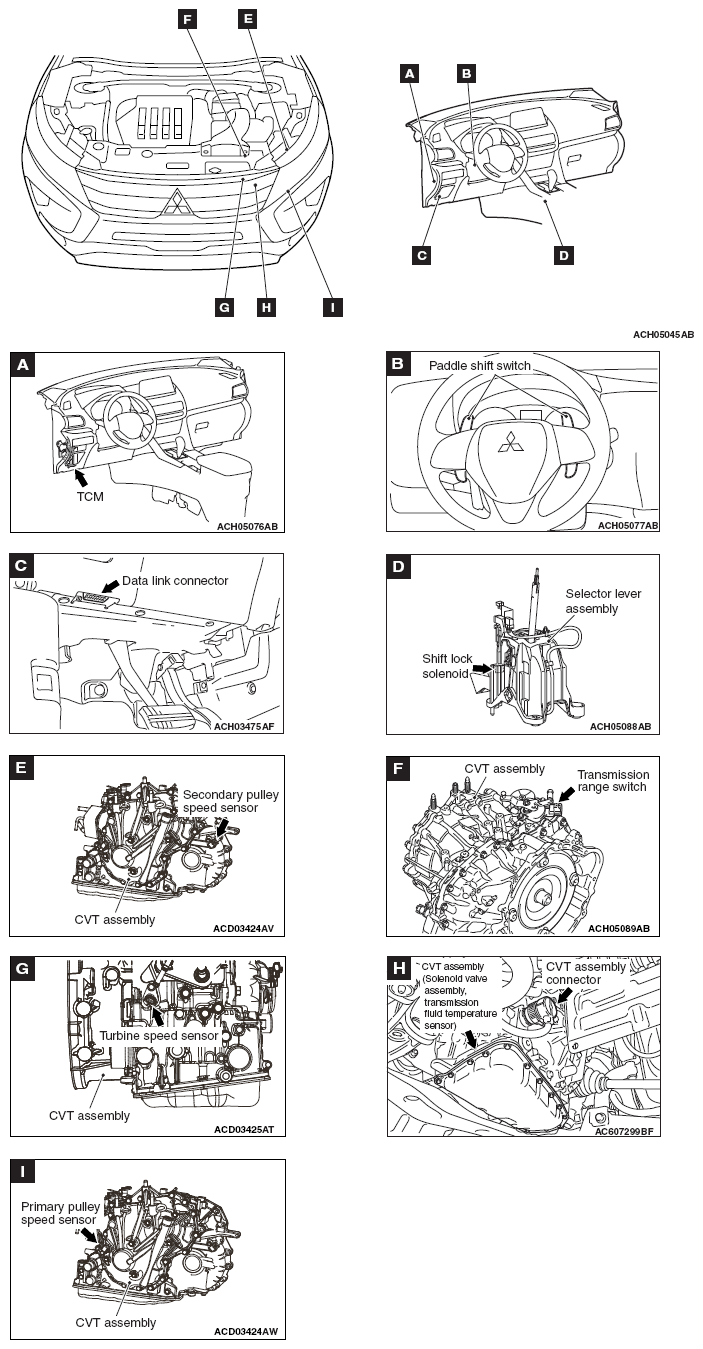 F
E
G
H
I
A
B
C
D

ACH05045AB

A
TCM
ACH05076AB

B
Paddle shift switch
ACH05077AB

C
Data link connector
ACH03475AF

D
Selector lever assembly
Shift lock solenoid
ACH05088AB

E
Secondary pulley speed sensor
CVT assembly
ACD03424AV

F
CVT assembly
Transmission range switch
ACH05089AB

G
Turbine speed sensor
CVT assembly
ACD03425AT

H
CVT assembly (Solenoid valve assembly, transmission fluid temperature sensor)
CVT assembly connector
AC607299BF

I
Primary pulley speed sensor
CVT assembly
ACD03424AW