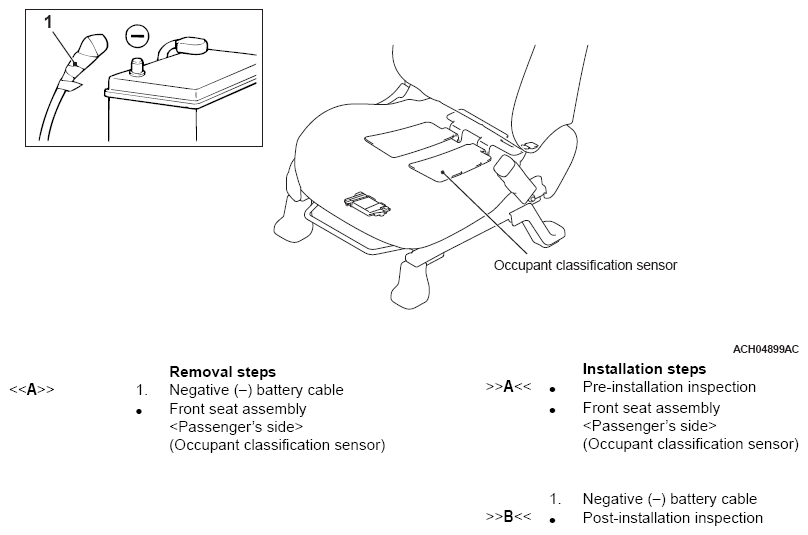 1

Occupant classification sensor

ACH04899AC

Removal steps
<<A>> 1. Negative (–) battery cable
• Front seat assembly <Passenger's side> (Occupant classification sensor)

Installation steps
>>A<< • Pre-installation inspection
• Front seat assembly <Passenger's side> (Occupant classification sensor)
1. Negative (–) battery cable
>>B<< • Post-installation inspection