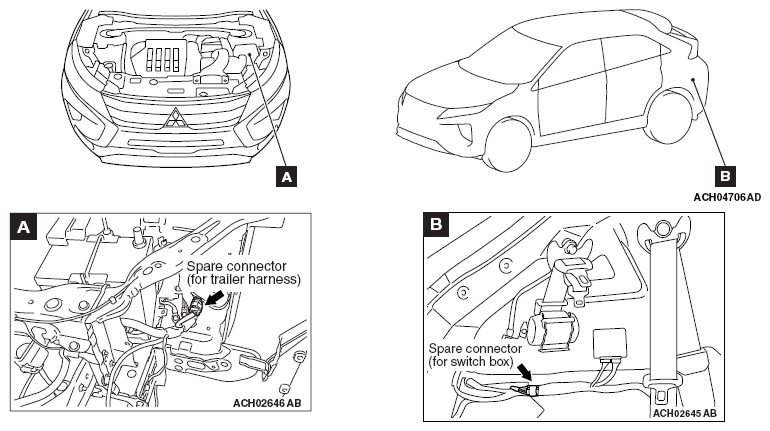 A

B

ACH04706AD

A

Spare connector (for trailer harness)

ACH02646 AB

B

Spare connector (for switch box)

ACH02645 AB